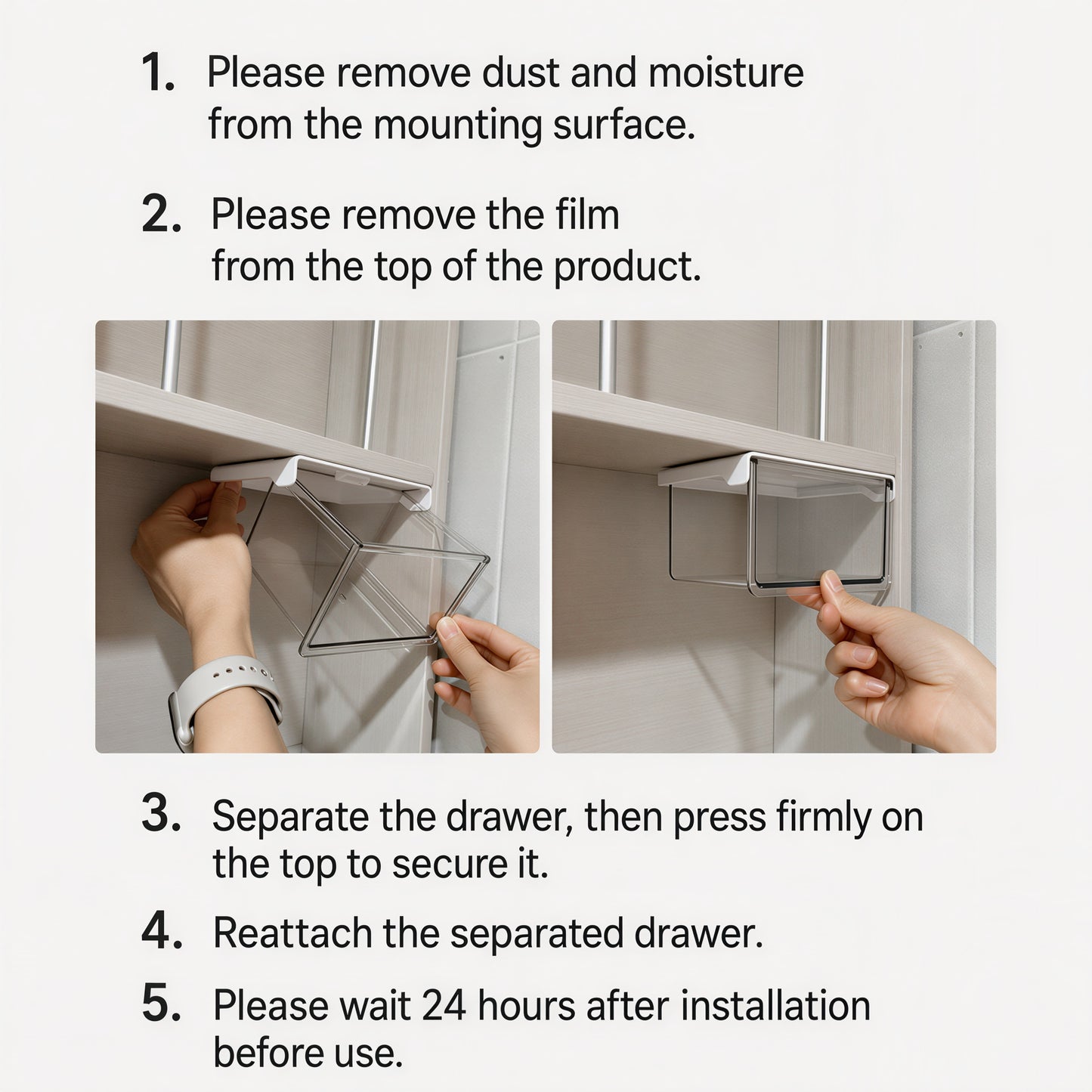 1. Please remove dust and moisture from the mounting surface.

2. Please remove the film from the top of the product.

3. Separate the drawer, then press firmly on the top to secure it.

4. Reattach the separated drawer.

5. Please wait 24 hours after installation before use.