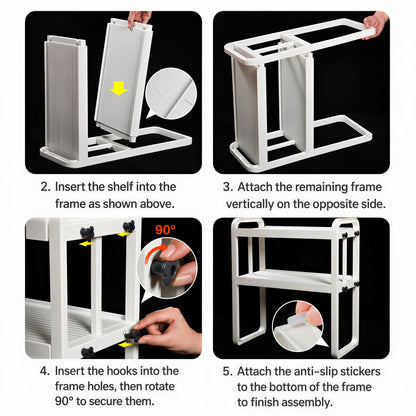 2. Insert the shelf into the frame as shown above.

3. Attach the remaining frame vertically on the opposite side.

90°

4. Insert the hooks into the frame holes, then rotate 90° to secure them.

5. Attach the anti-slip stickers to the bottom of the frame to finish assembly.