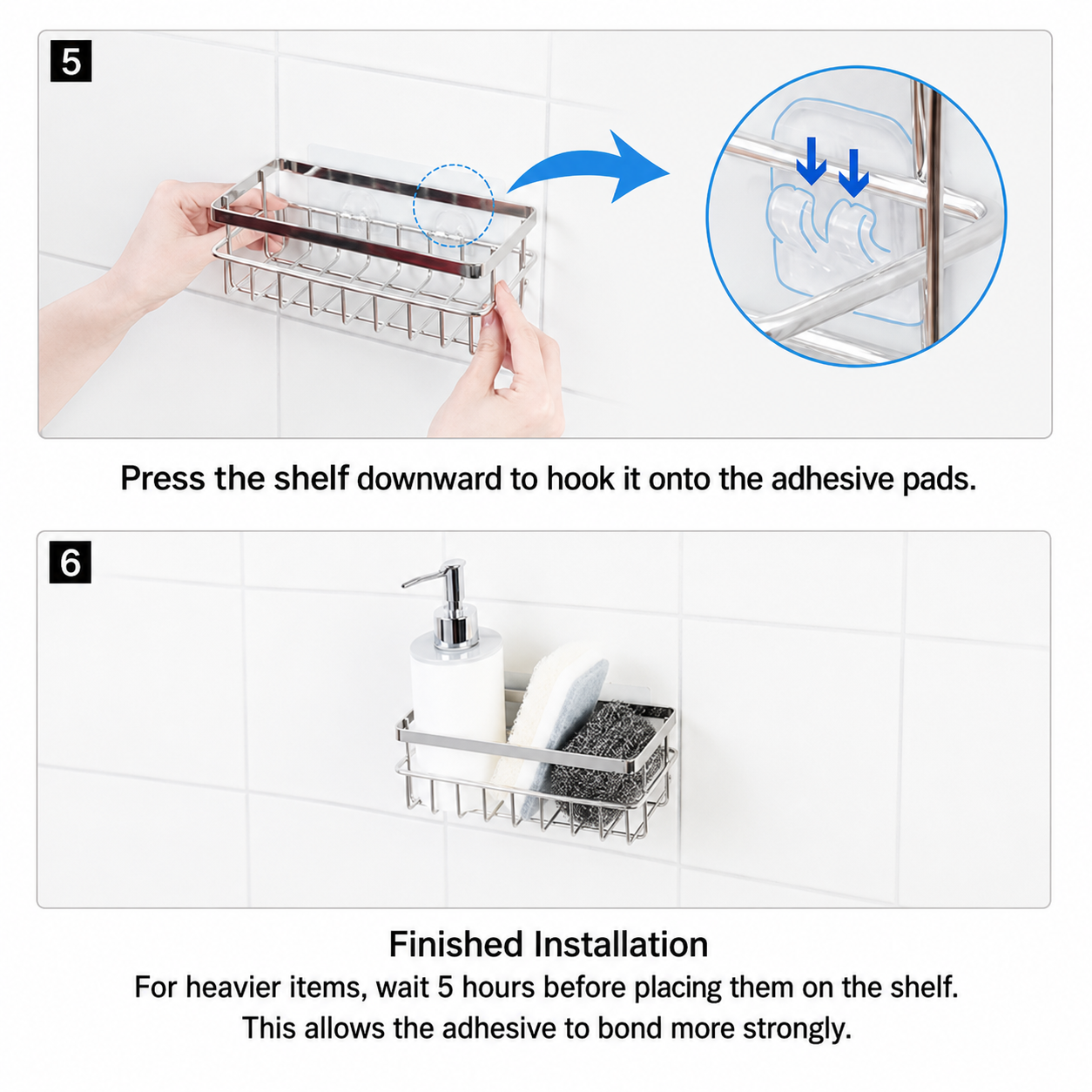 5

Press the shelf downward to hook it onto the adhesive pads.

6

Finished Installation

For heavier items, wait 5 hours before placing them on the shelf. This allows the adhesive to bond more strongly.