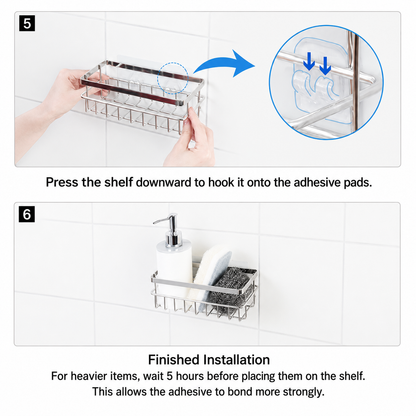 5

Press the shelf downward to hook it onto the adhesive pads.

6

Finished Installation

For heavier items, wait 5 hours before placing them on the shelf. This allows the adhesive to bond more strongly.