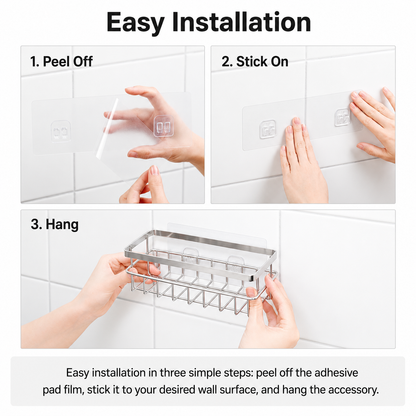 Easy Installation

1. Peel Off

2. Stick On

3. Hang

Easy installation in three simple steps: peel off the adhesive pad film, stick it to your desired wall surface, and hang the accessory.