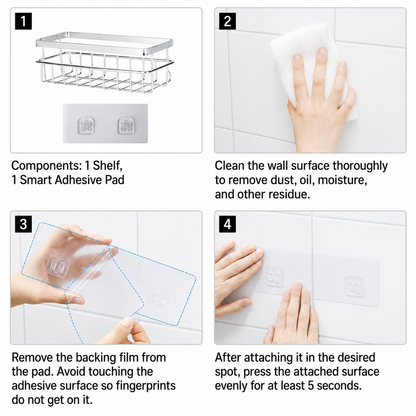 1

Components: 1 Shelf, 1 Smart Adhesive Pad

2

Clean the wall surface thoroughly to remove dust, oil, moisture, and other residue.

3

Remove the backing film from the pad. Avoid touching the adhesive surface so fingerprints do not get on it.

4

After attaching it in the desired spot, press the attached surface evenly for at least 5 seconds.