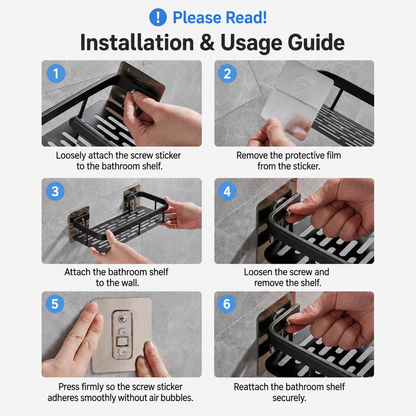 ! Please Read!

Installation & Usage Guide

1

Loosely attach the screw sticker to the bathroom shelf.

2

Remove the protective film from the sticker.

3

Attach the bathroom shelf to the wall.

4

Loosen the screw and remove the shelf.

5

Press firmly so the screw sticker adheres smoothly without air bubbles.

6

Reattach the bathroom shelf securely.