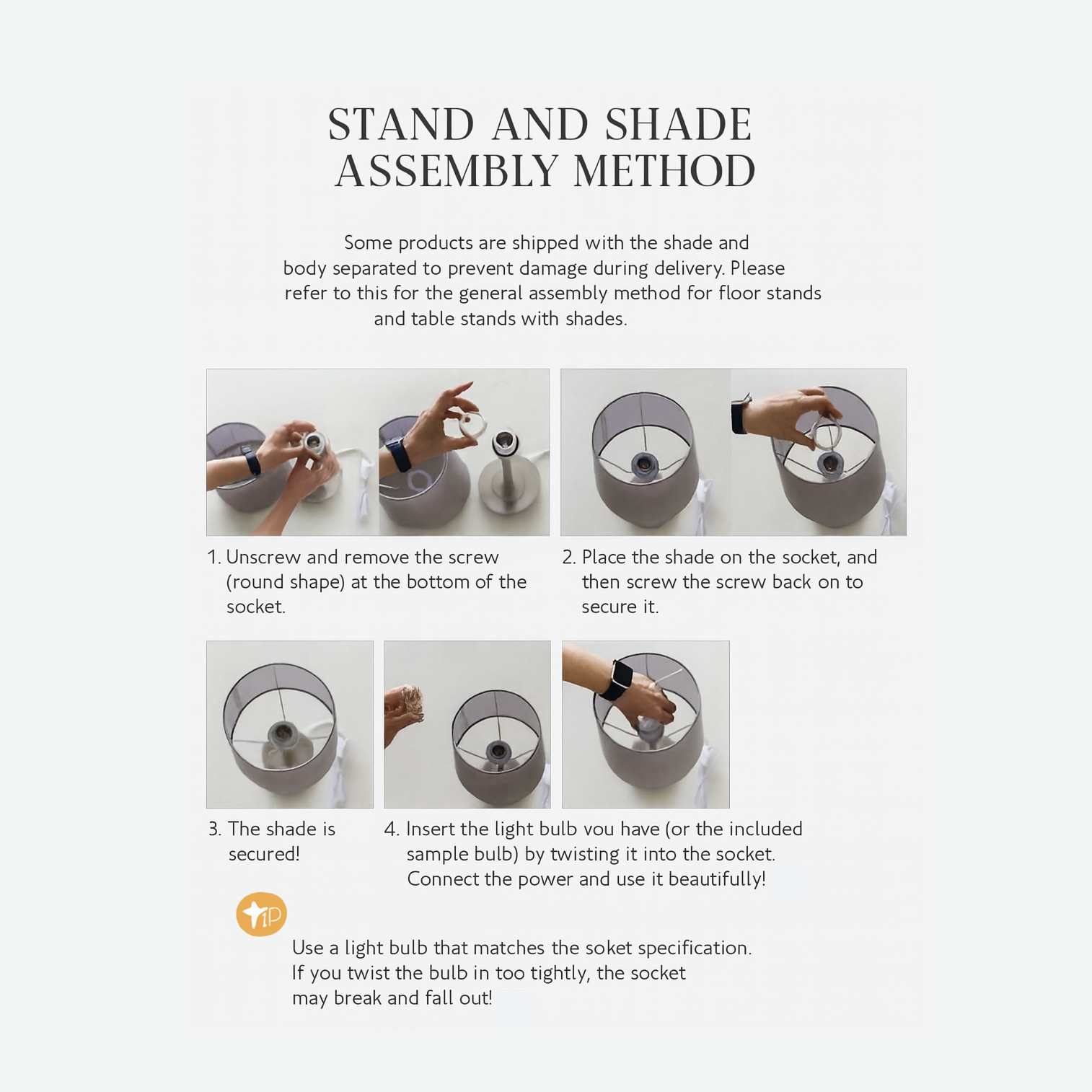 STAND AND SHADE ASSEMBLY METHOD

Some products are shipped with the shade and body separated to prevent damage during delivery. Please refer to this for the general assembly method for floor stands and table stands with shades.

1. Unscrew and remove the screw (round shape) at the bottom of the socket.

2. Place the shade on the socket, and then screw the screw back on to secure it.

3. The shade is secured!

4. Insert the light bulb vou have (or the included sample bulb) by twisting it into the socket. Connect the power and use it beautifully!

TIP

Use a light bulb that matches the soket specification. If you twist the bulb in too tightly, the socket may break and fall out!