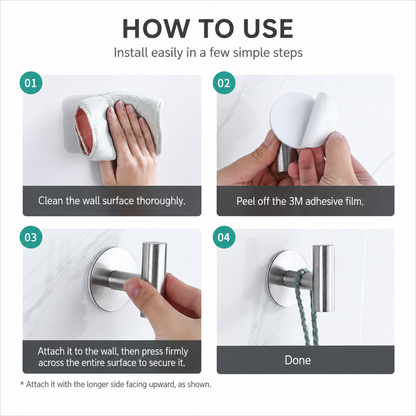 HOW TO USE

Install easily in a few simple steps

01

Clean the wall surface thoroughly.

02

Peel off the 3M adhesive film.

03

Attach it to the wall, then press firmly across the entire surface to secure it.

04

Done

* Attach it with the longer side facing upward, as shown.