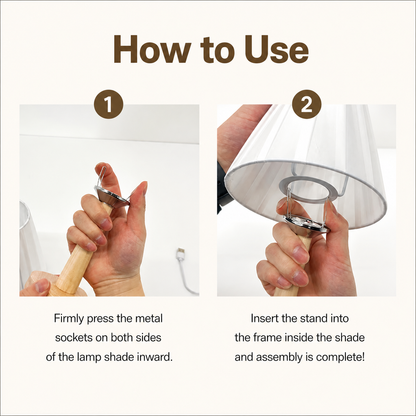 How to Use

1

Firmly press the metal sockets on both sides of the lamp shade inward.

2

Insert the stand into the frame inside the shade and assembly is complete!