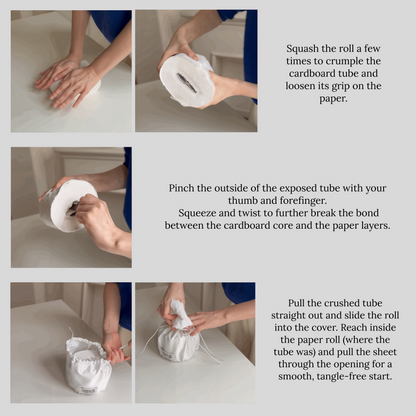 Squash the roll a few times to crumple the cardboard tube and loosen its grip on the paper.

Pinch the outside of the exposed tube with your thumb and forefinger.
Squeeze and twist to further break the bond between the cardboard core and the paper layers.

Pull the crushed tube straight out and slide the roll into the cover. Reach inside the paper roll (where the tube was) and pull the sheet through the opening for a smooth, tangle-free start.