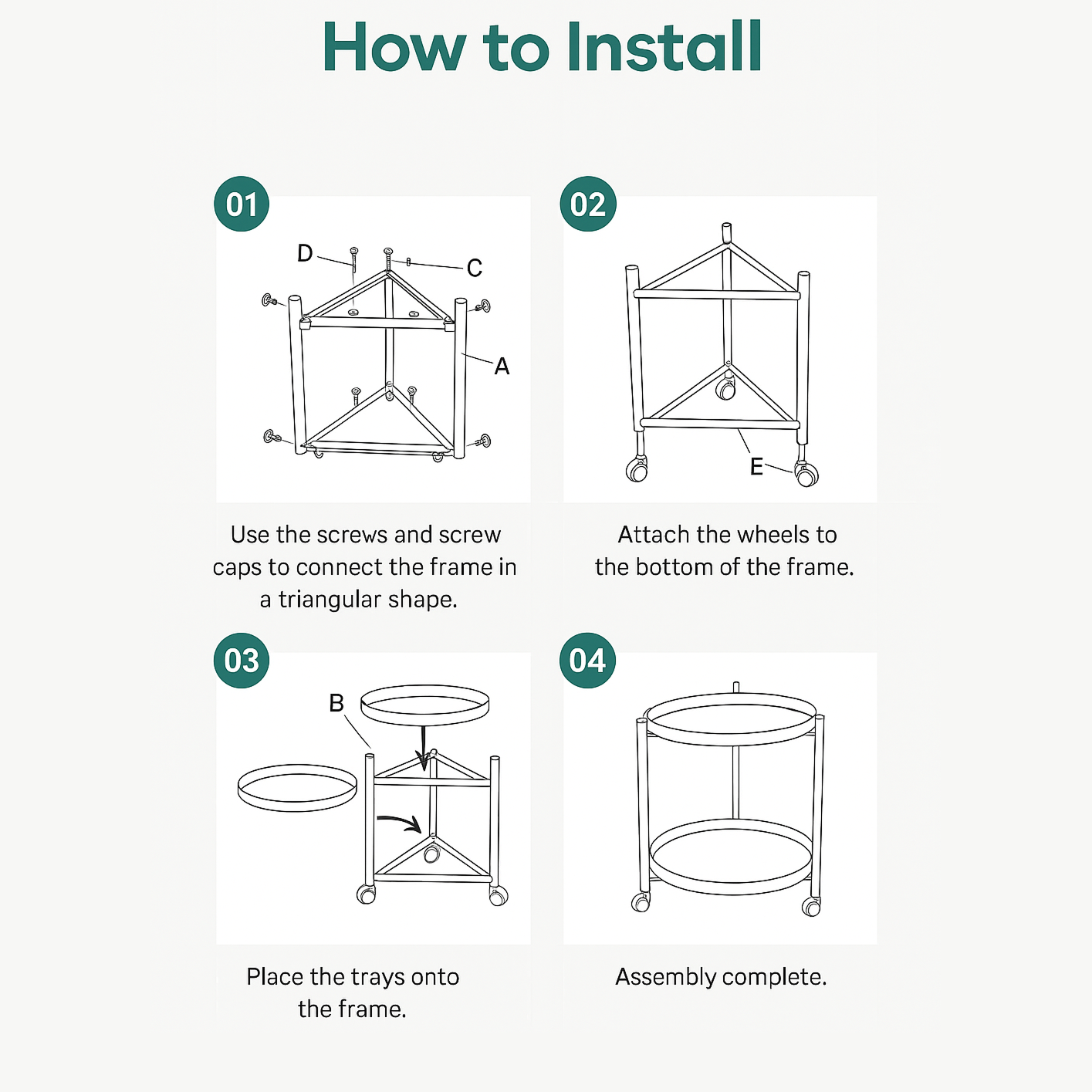 How to Install

01

D

C

A

Use the screws and screw caps to connect the frame in a triangular shape.

02

E

Attach the wheels to the bottom of the frame.

03

B

Place the trays onto the frame.

04

Assembly complete.