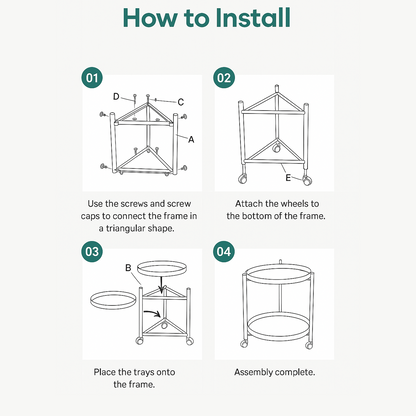 How to Install

01

D
C
A

Use the screws and screw caps to connect the frame in a triangular shape.

02

E

Attach the wheels to the bottom of the frame.

03

B

Place the trays onto the frame.

04

Assembly complete.