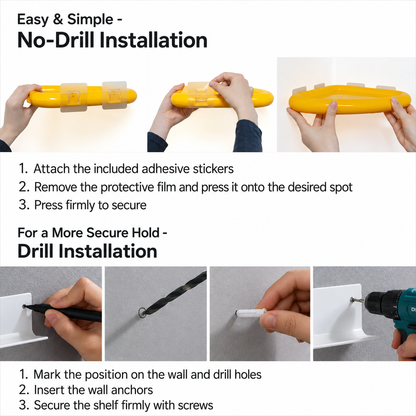 Easy & Simple -
No-Drill Installation

1. Attach the included adhesive stickers
2. Remove the protective film and press it onto the desired spot
3. Press firmly to secure

For a More Secure Hold -
Drill Installation

1. Mark the position on the wall and drill holes
2. Insert the wall anchors
3. Secure the shelf firmly with screws