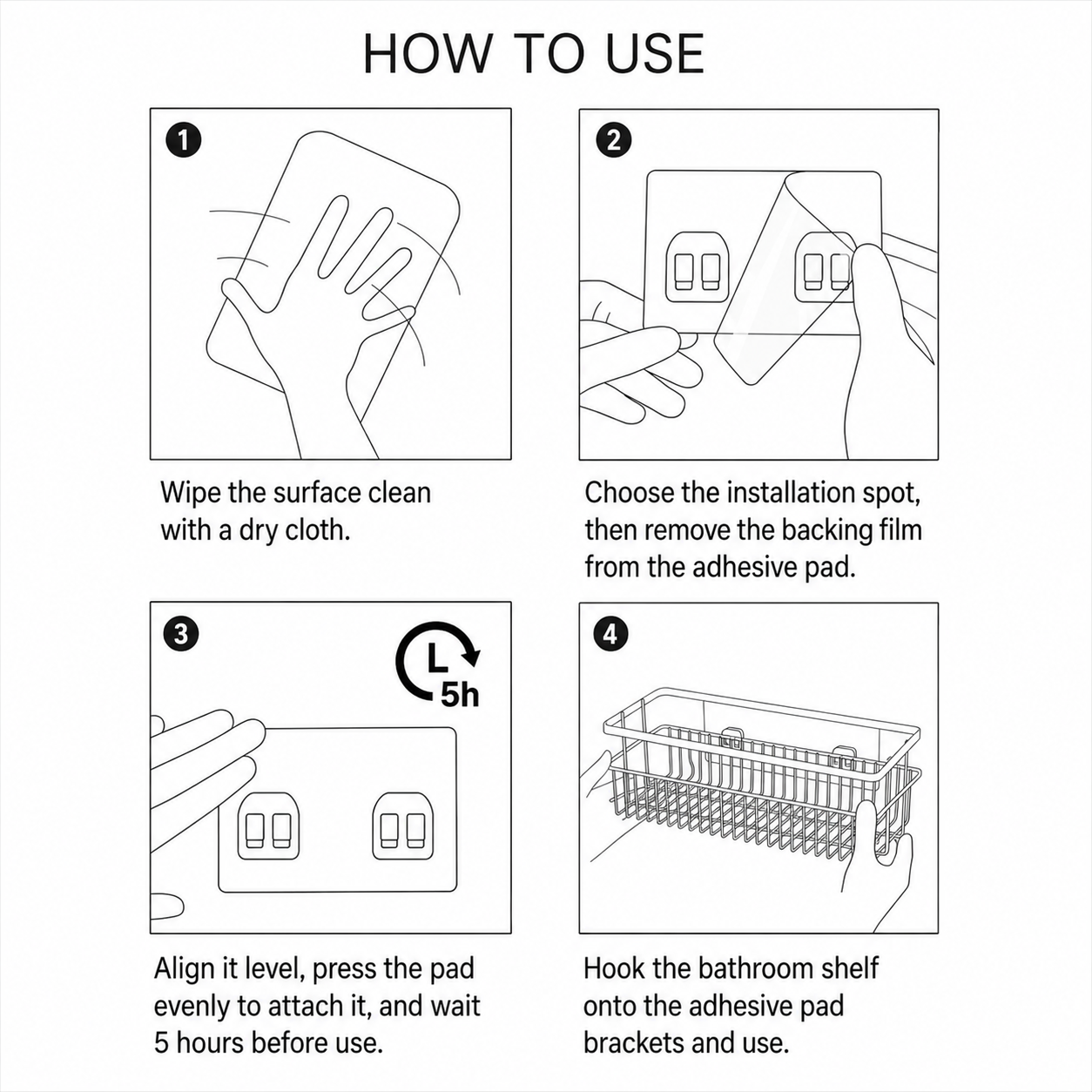 HOW TO USE

1

Wipe the surface clean with a dry cloth.

2

Choose the installation spot, then remove the backing film from the adhesive pad.

3

5h

Align it level, press the pad evenly to attach it, and wait 5 hours before use.

4

Hook the bathroom shelf onto the adhesive pad brackets and use.